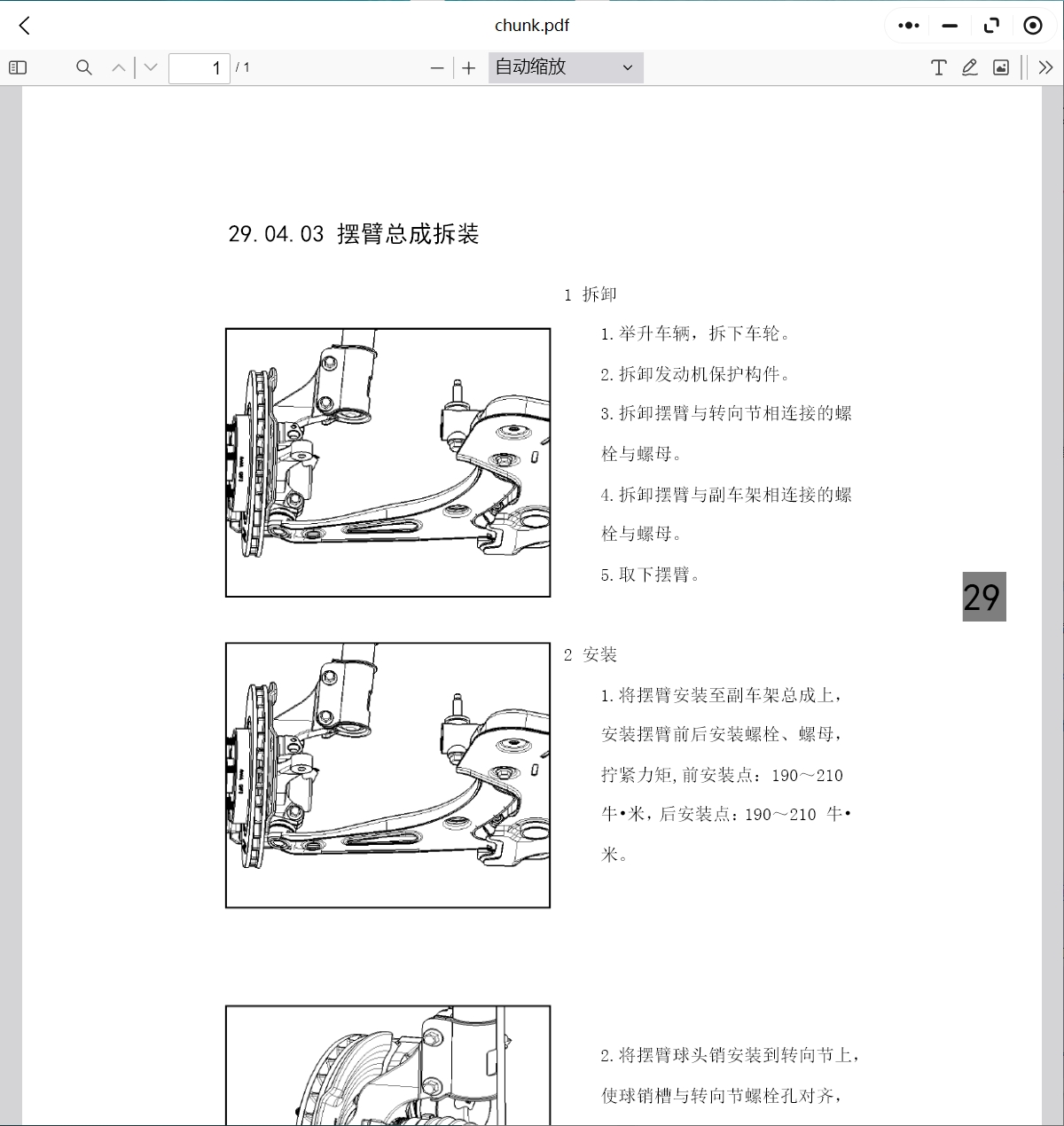 chunk.pdf

1 / 1

自动缩放

29.04.03 摆臂总成拆装

1 拆卸

1.举升车辆，拆下车轮。

2.拆卸发动机保护构件。

3.拆卸摆臂与转向节相连接的螺栓与螺母。

4.拆卸摆臂与副车架相连接的螺栓与螺母。

5.取下摆臂。

29

2 安装

1.将摆臂安装至副车架总成上，安装摆臂前后安装螺栓、螺母，拧紧力矩，前安装点：190～210 牛•米，后安装点：190～210 牛•米。

2.将摆臂球头销安装到转向节上，使球销槽与转向节螺栓孔对齐，